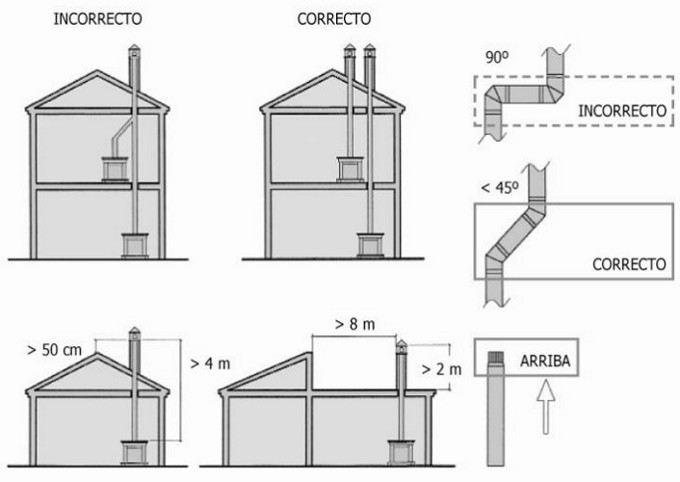 INCORRECTO

CORRECTO

90º

INCORRECTO

< 45º

CORRECTO

> 50 cm

> 4 m

> 8 m

> 2 m

ARRIBA